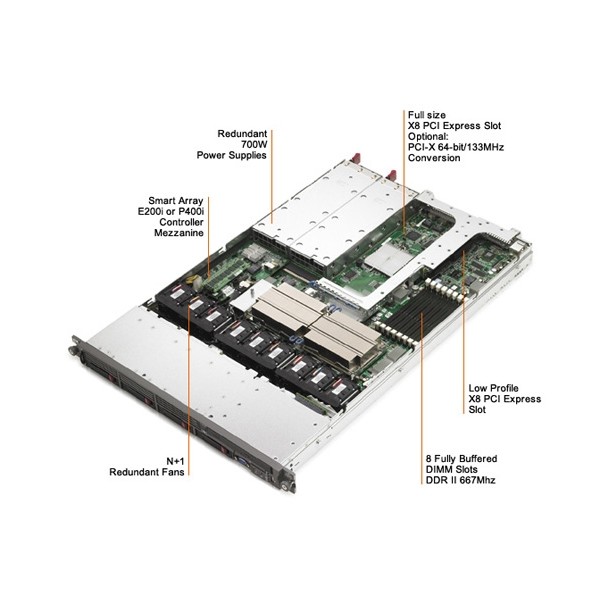 Redundant
700W
Power Supplies

Full size
X8 PCI Express Slot
Optional:
PCI-X 64-bit/133MHz
Conversion

Smart Array
E200i or P400i
Controller
Mezzanine

Low Profile
X8 PCI Express
Slot

N+1
Redundant Fans

8 Fully Buffered
DIMM Slots
DDR II 667Mhz